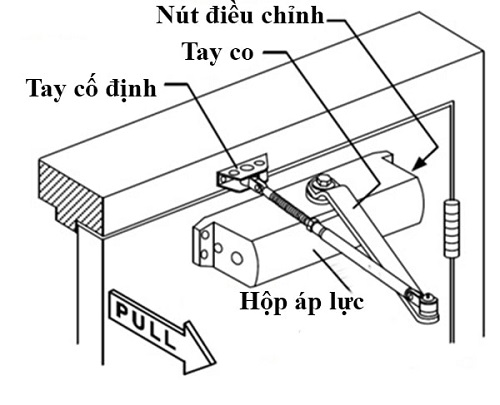 Nút điều chỉnh
Tay co
Tay cố định
Hộp áp lực
PULL